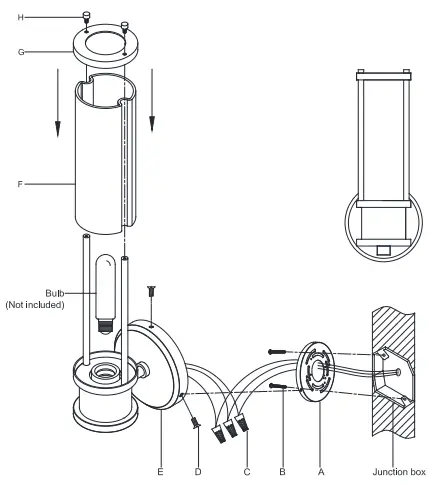 H
G
F
Bulb
(Not included)
E
D
C
B
A
Junction box