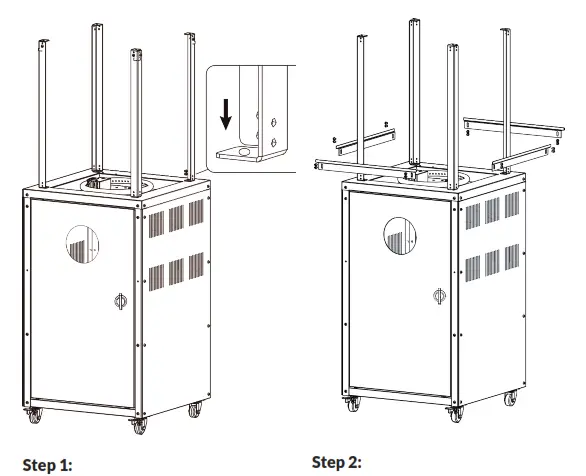 Step 1:

Step 2: