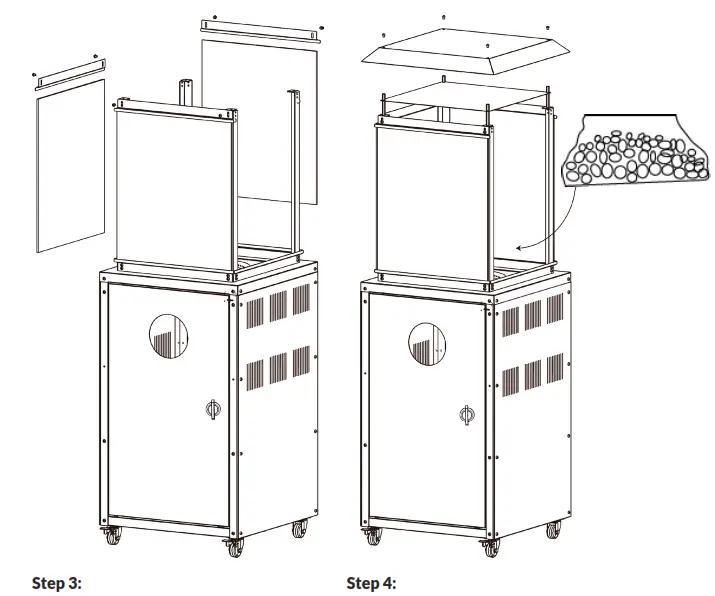 Step 3:

Step 4: