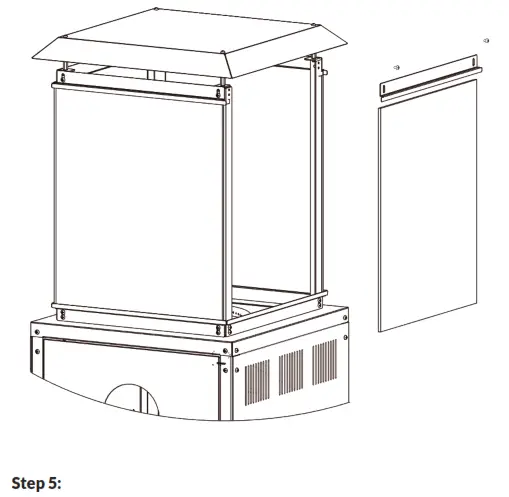 Step 5: