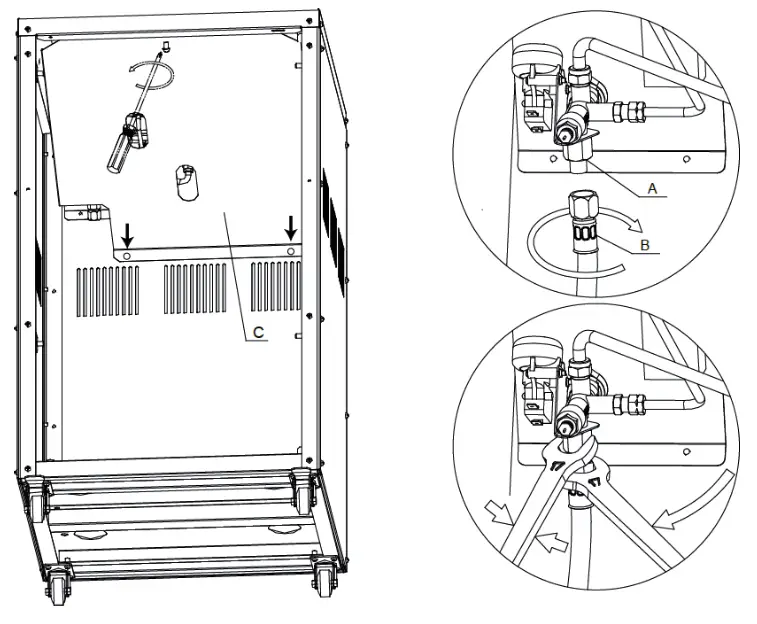 C

A

B

17

17