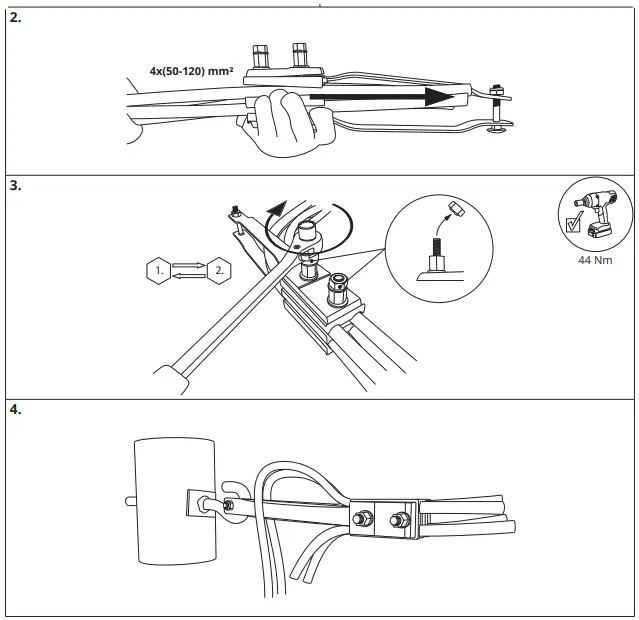 2.

4x(50-120) mm²

3.

1.

2.

44 Nm

4.