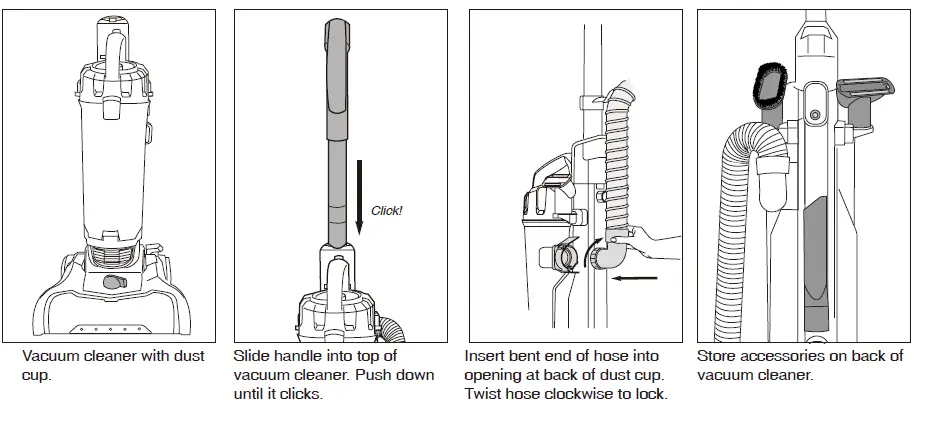 Vacuum cleaner with dust cup.

Click!

Slide handle into top of vacuum cleaner. Push down until it clicks.

Insert bent end of hose into opening at back of dust cup. Twist hose clockwise to lock.

Store accessories on back of vacuum cleaner.