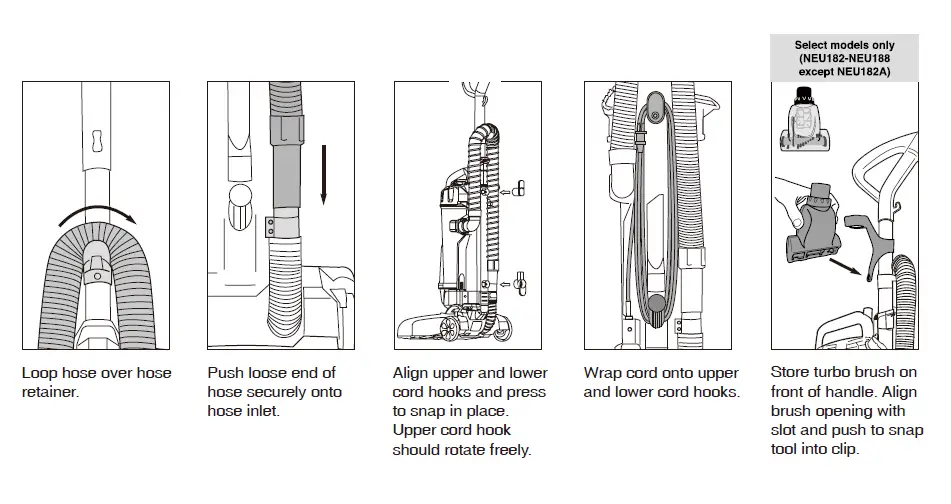 Select models only (NEU182-NEU188 except NEU182A)

Loop hose over hose retainer.

Push loose end of hose securely onto hose inlet.

Align upper and lower cord hooks and press to snap in place. Upper cord hook should rotate freely.

Wrap cord onto upper and lower cord hooks.

Store turbo brush on front of handle. Align brush opening with slot and push to snap tool into clip.