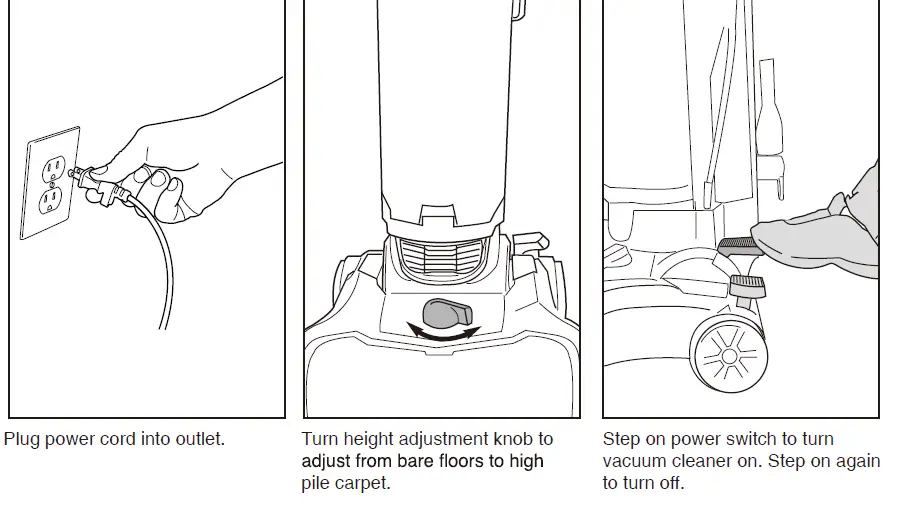 Plug power cord into outlet.

Turn height adjustment knob to adjust from bare floors to high pile carpet.

Step on power switch to turn vacuum cleaner on. Step on again to turn off.