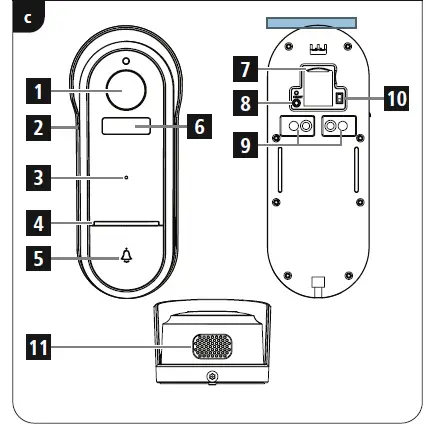 c

1
2
3
4
5
6
7
8
9
10
11