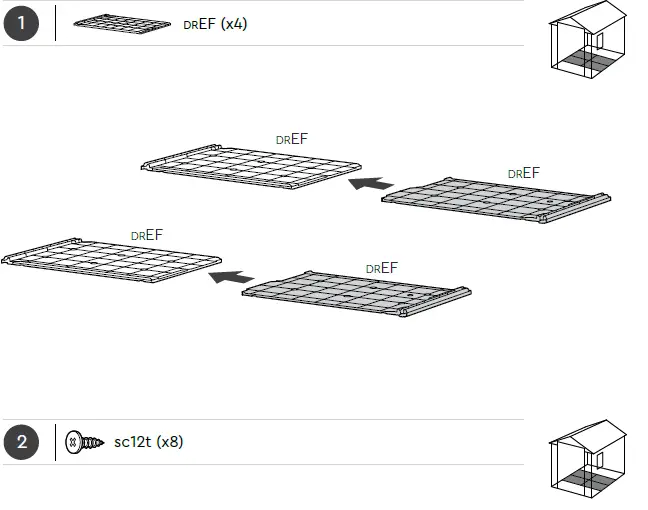 1

DREF (x4)

DREF

DREF

DREF

DREF

2

sc12t (x8)