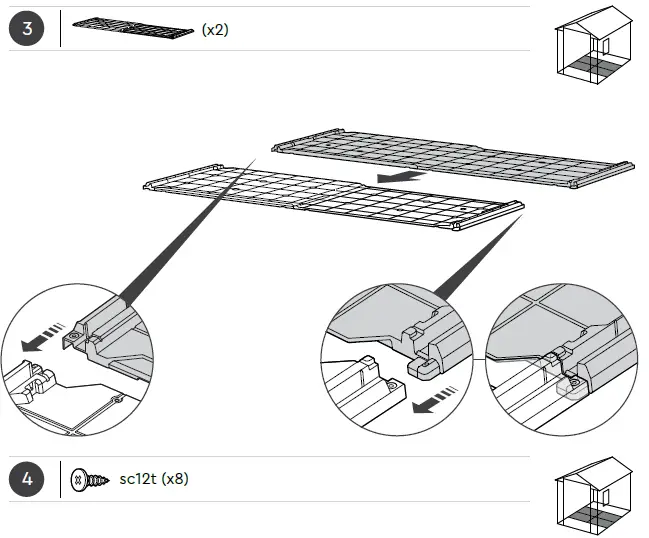 3

(x2)

4

sc12t (x8)