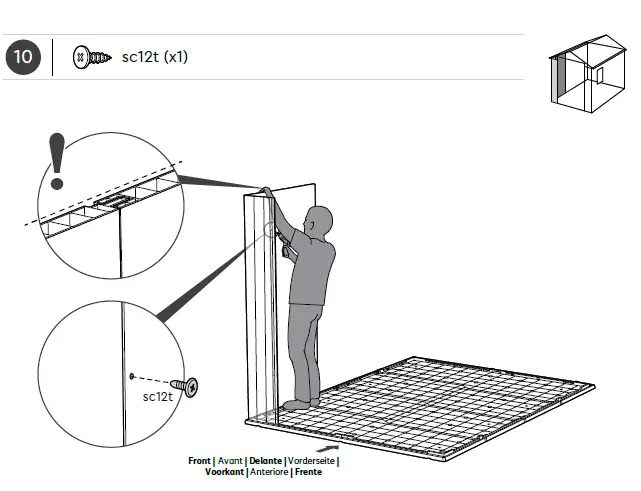 10

sc12t (x1)

!

sc12t

Front | Avant | Delante | Vorderseite | Voorkant | Anteriore | Frente