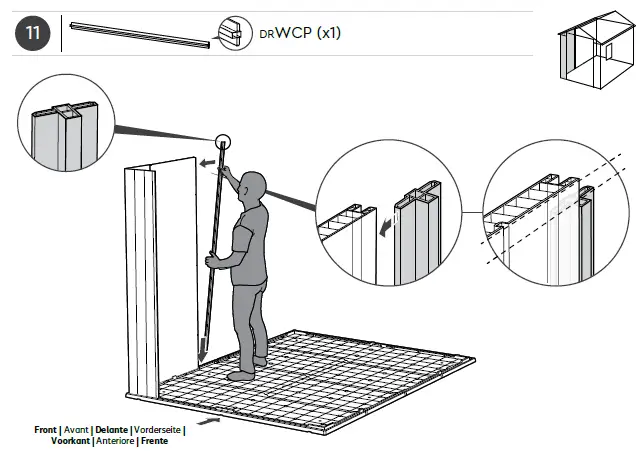 11

DRWCP (x1)

Front | Avant | Delante | Vorderseite | Voorkant | Anteriore | Frente