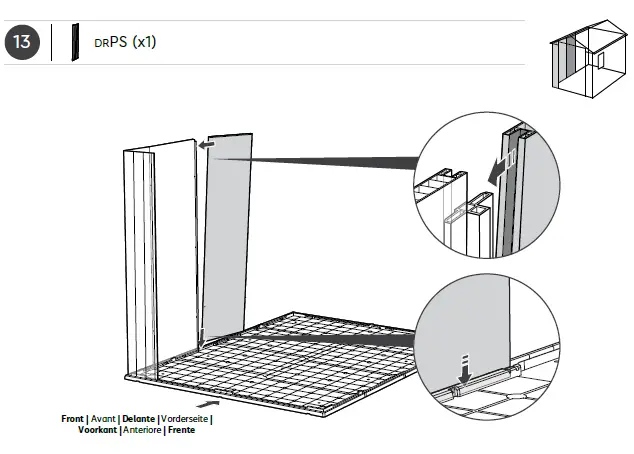 13

DRPS (x1)

Front | Avant | Delante | Vorderseite | Voorkant | Anteriore | Frente