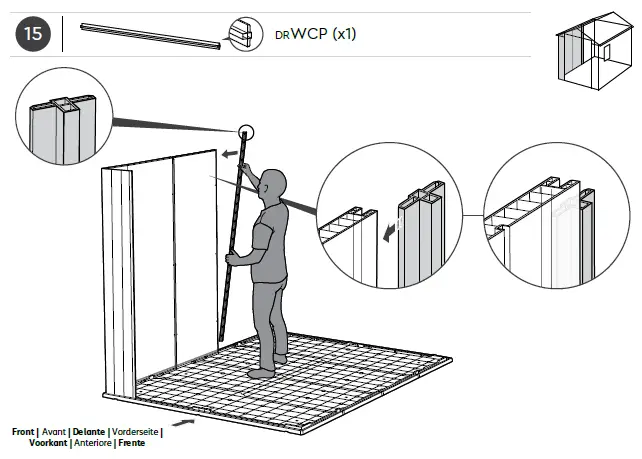 15

DRWCP (x1)

Front | Avant | Delante | Vorderseite | Voorkant | Anteriore | Frente