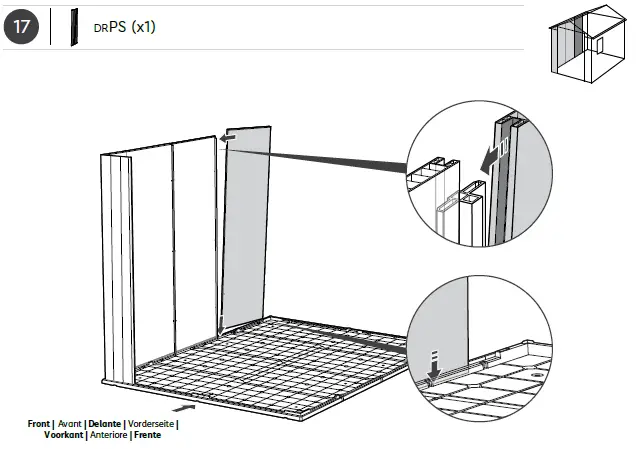 17

DRPS (x1)

Front | Avant | Delante | Vorderseite | Voorkant | Anteriore | Frente