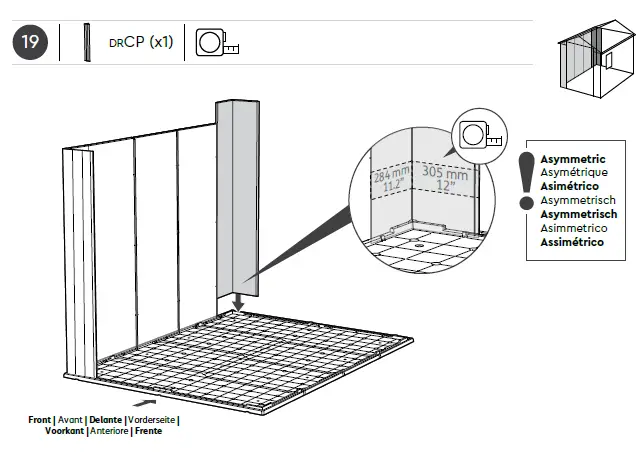 19

DRCP (x1)

284 mm
11.2"

305 mm
12"

Asymmetric
Asymétrique
Asimétrico
Asymmetrisch
Asymmetrisch
Asimmetrico
Assimétrico

Front | Avant | Delante | Vorderseite |
Voorkant | Anteriore | Frente