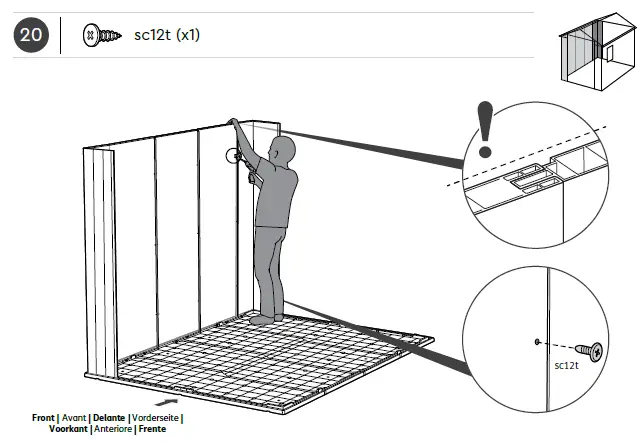 20

sc12t (x1)

!

sc12t

Front | Avant | Delante | Vorderseite | Voorkant | Anteriore | Frente