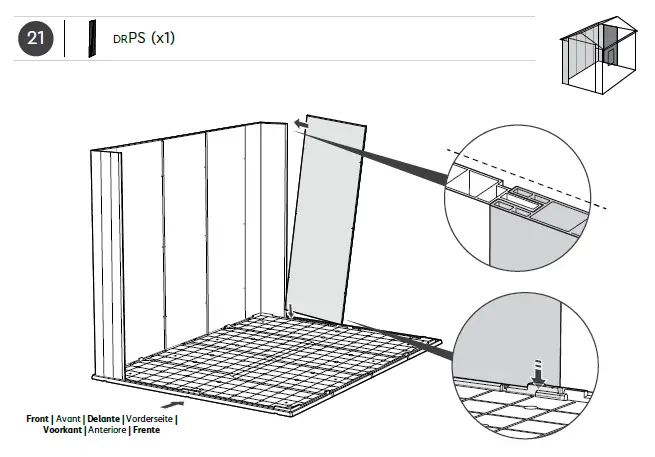 21

DRPS (x1)

Front | Avant | Delante | Vorderseite | Voorkant | Anteriore | Frente