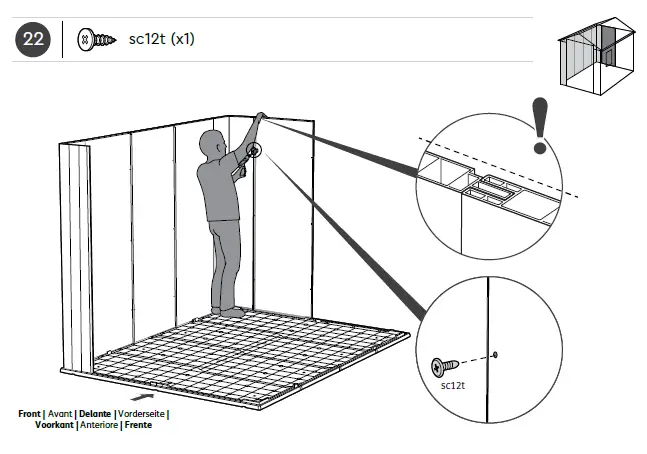 22

sc12t (x1)

!

sc12t

Front | Avant | Delante | Vorderseite | Voorkant | Anteriore | Frente