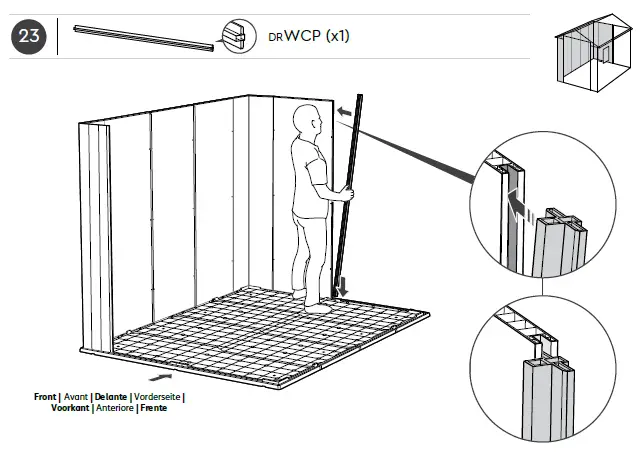 23

DRWCP (x1)

Front | Avant | Delante | Vorderseite | Voorkant | Anteriore | Frente