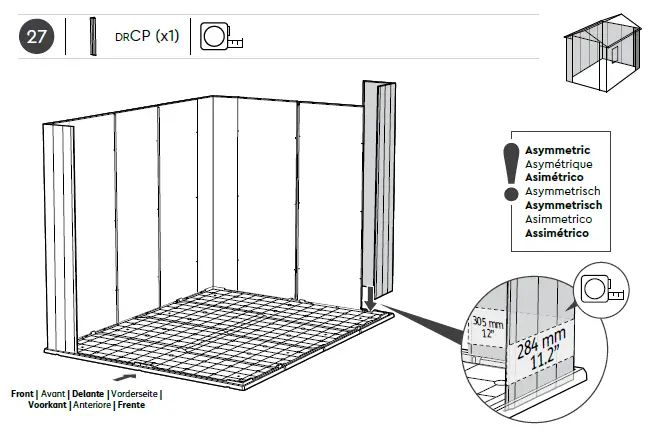 27

DRCP (x1)

Asymmetric
Asymétrique
Asimétrico
Asymmetrisch
Asymmetrisch
Asimmetrico
Assimétrico

305 mm
12"

284 mm
11.2"

Front | Avant | Delante | Vorderseite | Voorkant | Anteriore | Frente