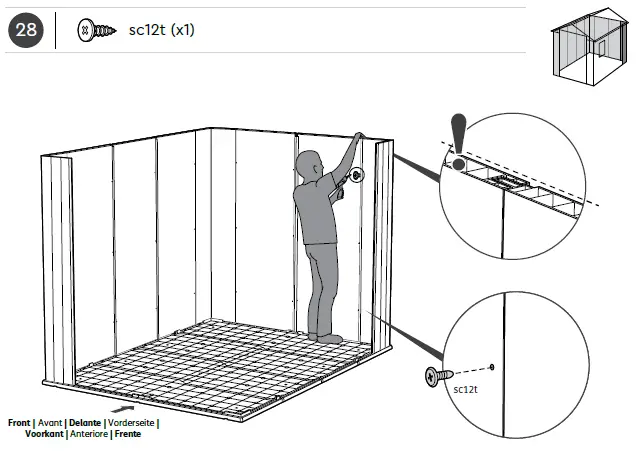 28

sc12t (x1)

sc12t

Front | Avant | Delante | Vorderseite | Voorkant | Anteriore | Frente