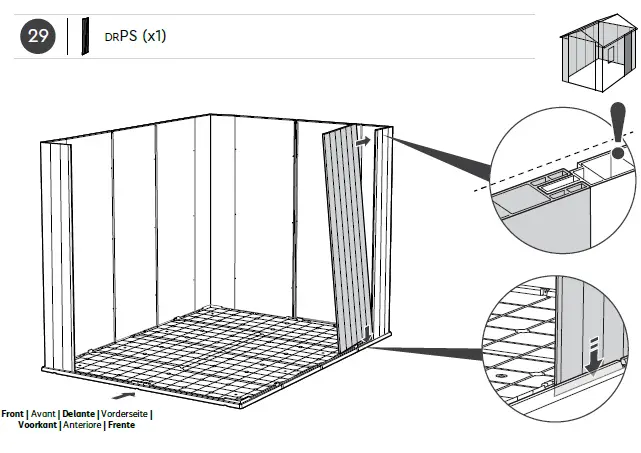 29

DRPS (x1)

Front | Avant | Delante | Vorderseite | Voorkant | Anteriore | Frente