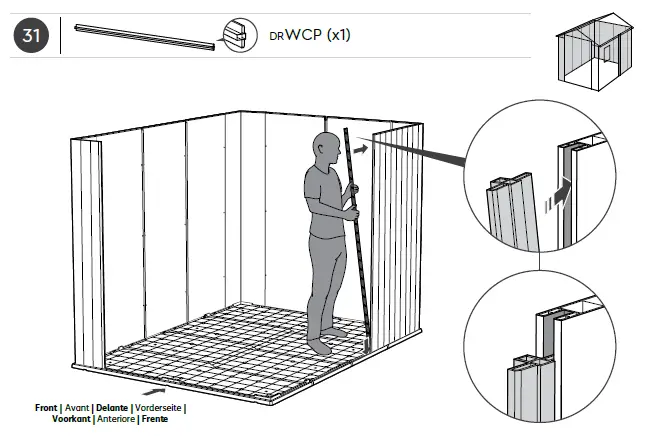 31

DRWCP (x1)

Front | Avant | Delante | Vorderseite | Voorkant | Anteriore | Frente