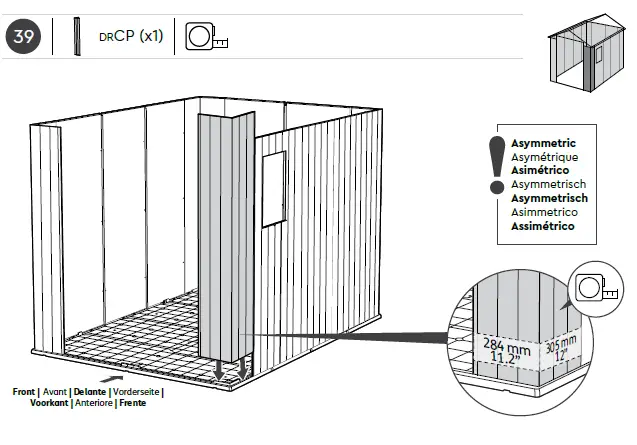 39

DRCP (x1)

Asymmetric
Asymétrique
Asimétrico
Asymmetrisch
Asymmetrisch
Asimmetrico
Assimétrico

284 mm
11.2"

305 mm
12"

Front | Avant | Delante | Vorderseite |
Voorkant | Anteriore | Frente