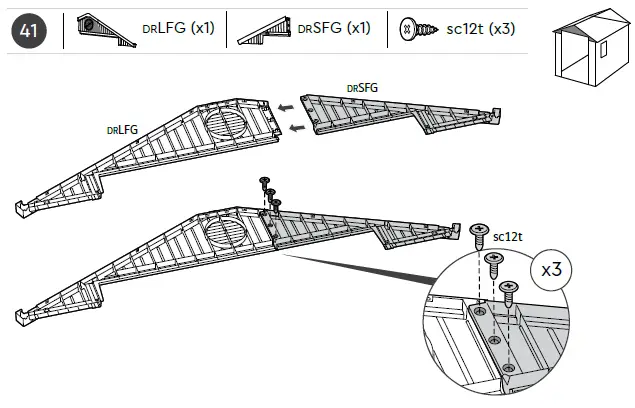 41

DRLFG (x1)

DRSFG (x1)

sc12t (x3)

DRSFG

DRLFG

sc12t

x3