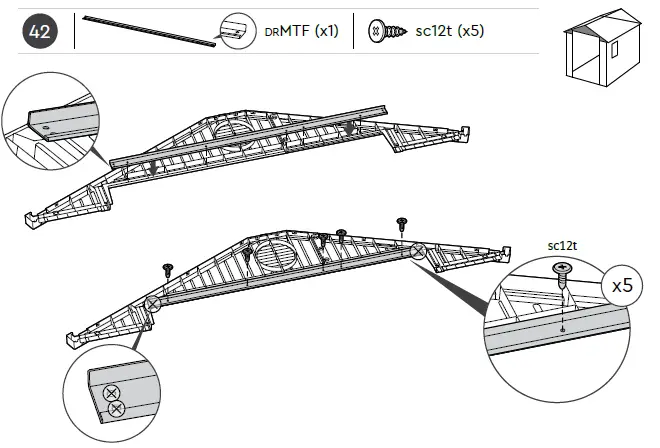 42

DRMTF (x1)

sc12t (x5)

sc12t

x5