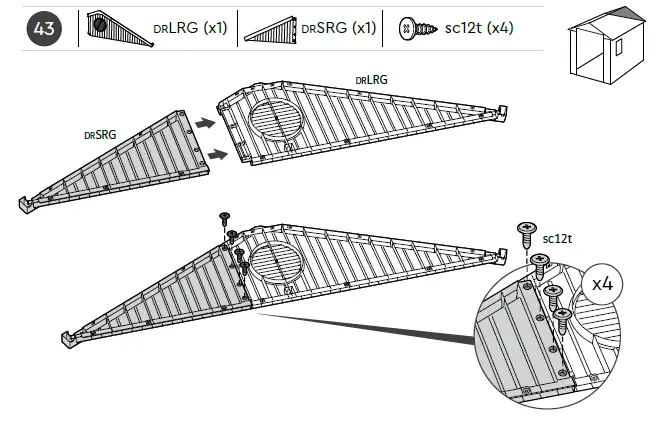 43

DRLRG (x1)

DRSRG (x1)

sc12t (x4)

DRLRG

DRSRG

sc12t

x4