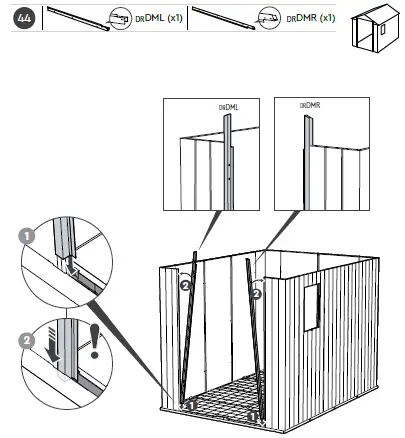 44

DRDML (x1)

DRDMR (x1)

DRDML

DRDMR

1

2

!

2

2

1

1