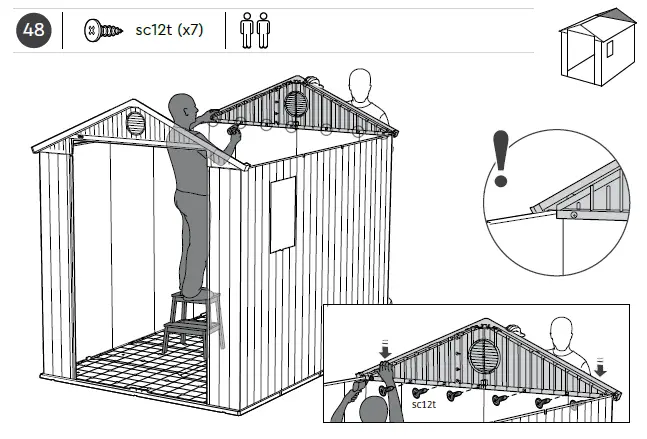 48

sc12t (x7)

!

sc12t