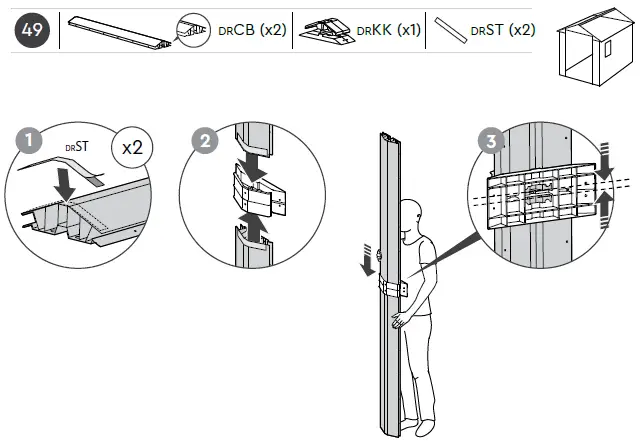 49

DRCB (x2)

DRKK (x1)

DRST (x2)

1

DRST

x2

2

3