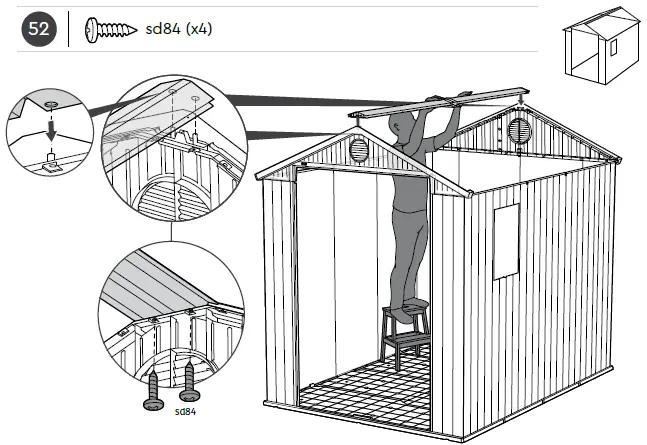 52

sd84 (x4)

sd84