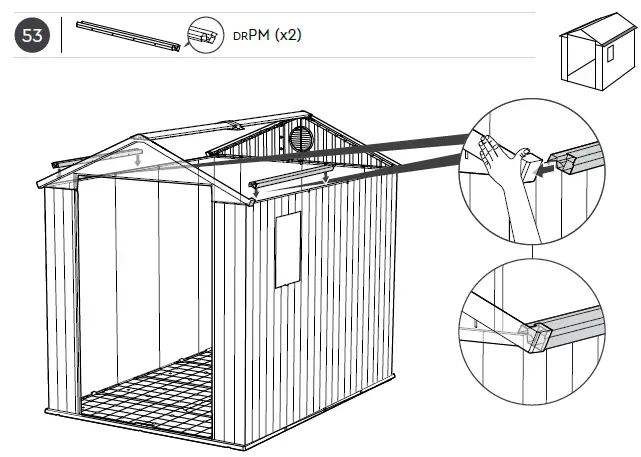 53

DRPM (x2)