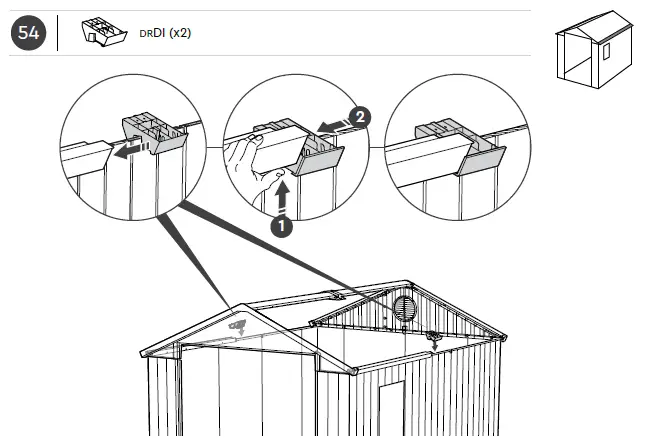 54

DRDI (x2)

2

1