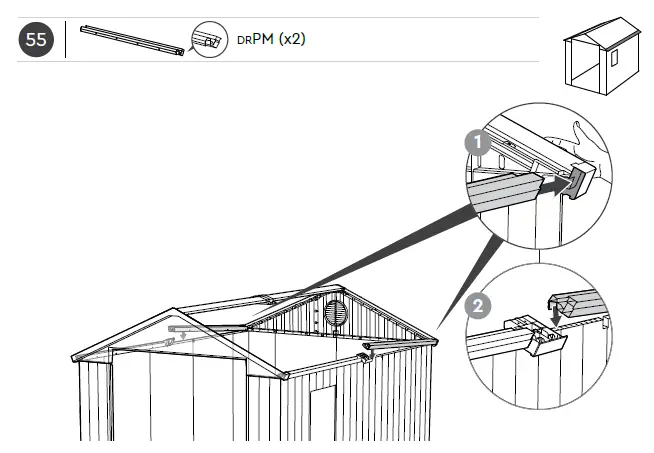 55

DRPM (x2)

1

2