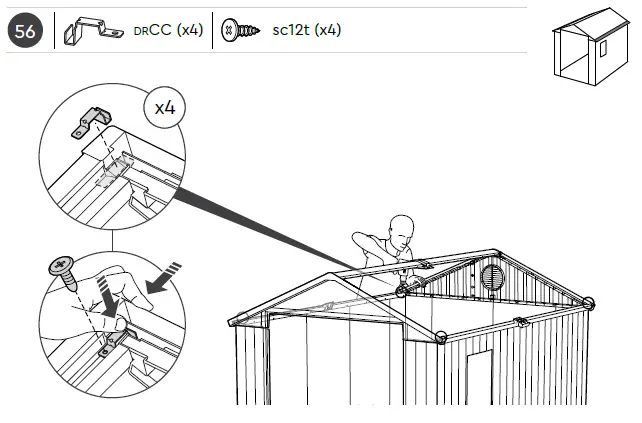 56 DRCC (x4) sc12t (x4)

x4