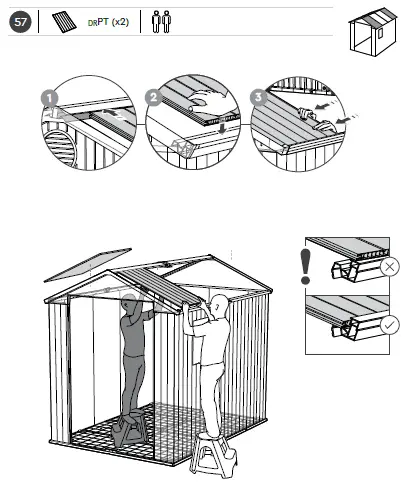 57

DRPT (x2)

1

2

3

!