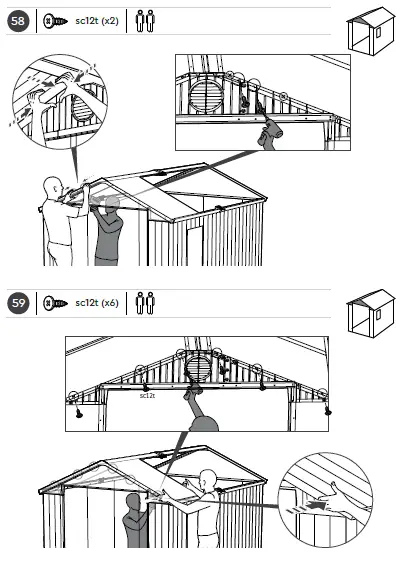 58 sc12t (x2)

59 sc12t (x6)

sc12t