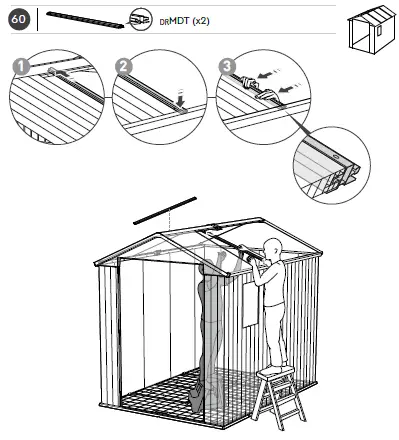 60

DRMDT (x2)

1

2

3