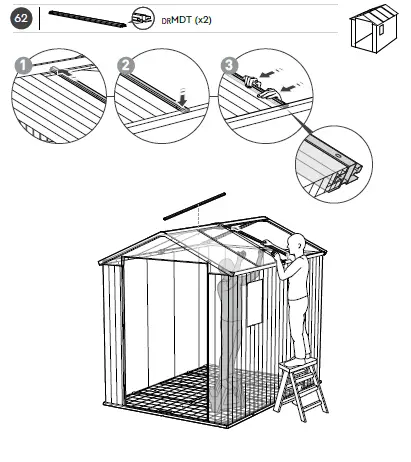 62

DRMDT (x2)

1

2

3