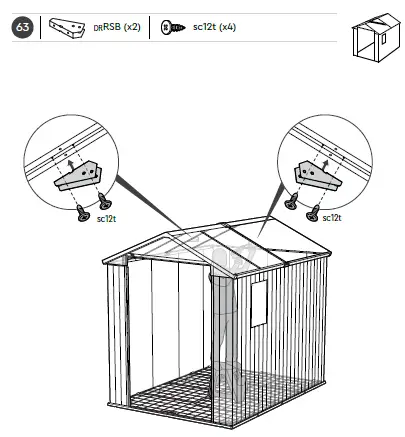 63

DRRSB (x2)

sc12t (x4)

sc12t

sc12t