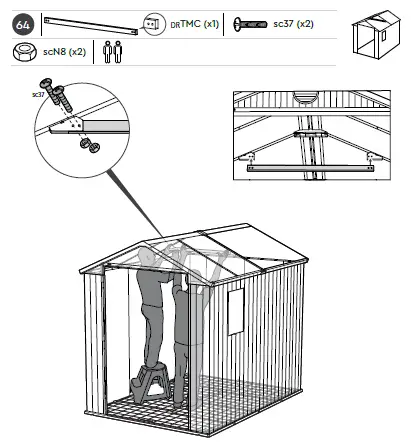 64

DRTMC (x1)

sc37 (x2)

scN8 (x2)

sc37