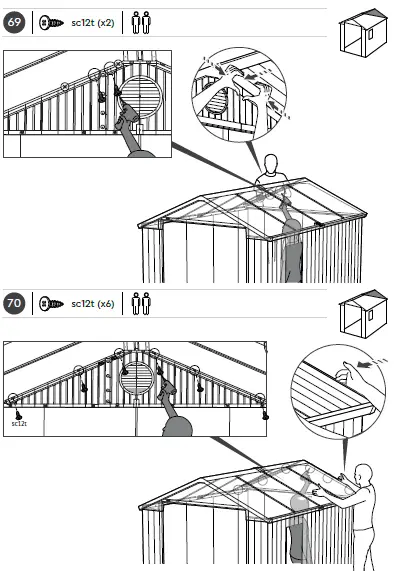 69

sc12t (x2)

70

sc12t (x6)

sc12t