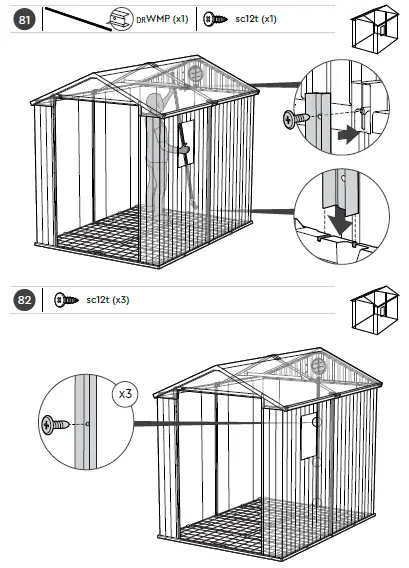 81
DRWMP (x1)
sc12t (x1)

82
sc12t (x3)
x3