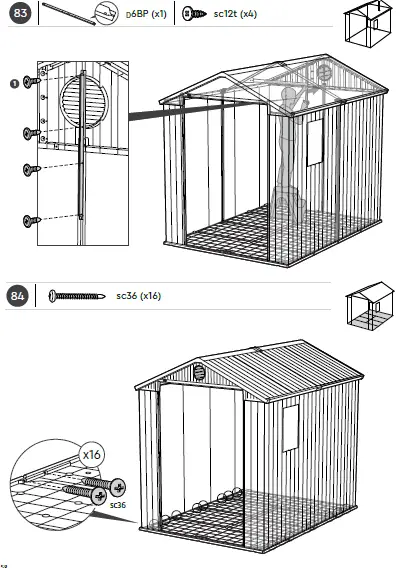 83

D6BP (x1)

sc12t (x4)

1

84

sc36 (x16)

x16

sc36