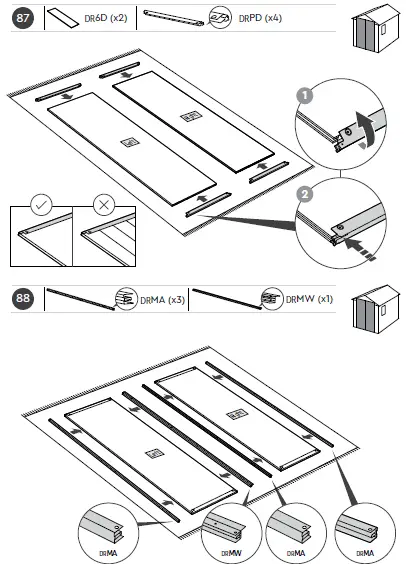 87

DR6D (x2)

DRPD (x4)

1

2

88

DRMA (x3)

DRMW (x1)

DRMA

DRMW

DRMA

DRMA