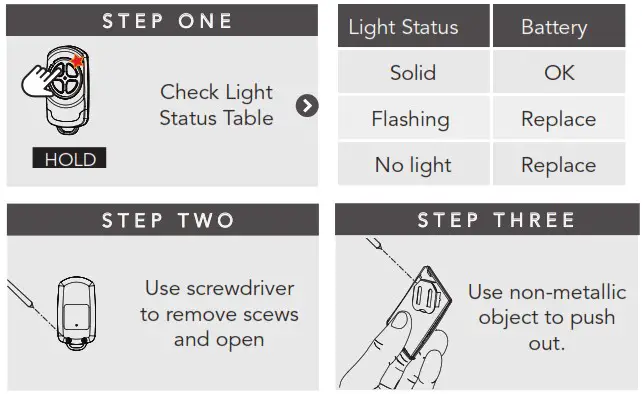 STEP ONE

HOLD

Check Light Status Table

| Light Status | Battery |
|---|---|
| Solid | OK |
| Flashing | Replace |
| No light | Replace |

STEP TWO

Use screwdriver to remove scews and open

STEP THREE

Use non-metallic object to push out.