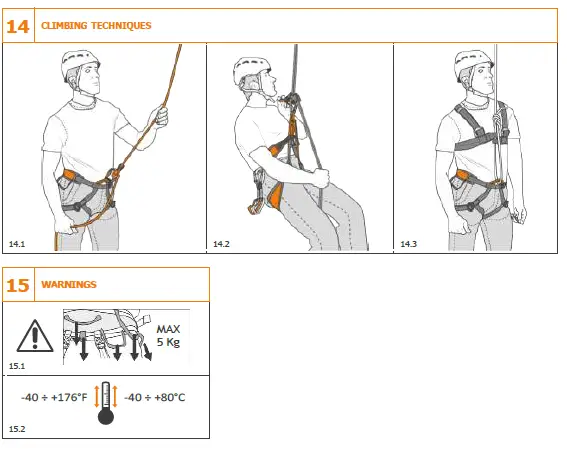 14 CLIMBING TECHNIQUES

14.1

14.2

14.3

15 WARNINGS

MAX 5 Kg

15.1

-40 ÷ +176°F

-40 ÷ +80°C

15.2